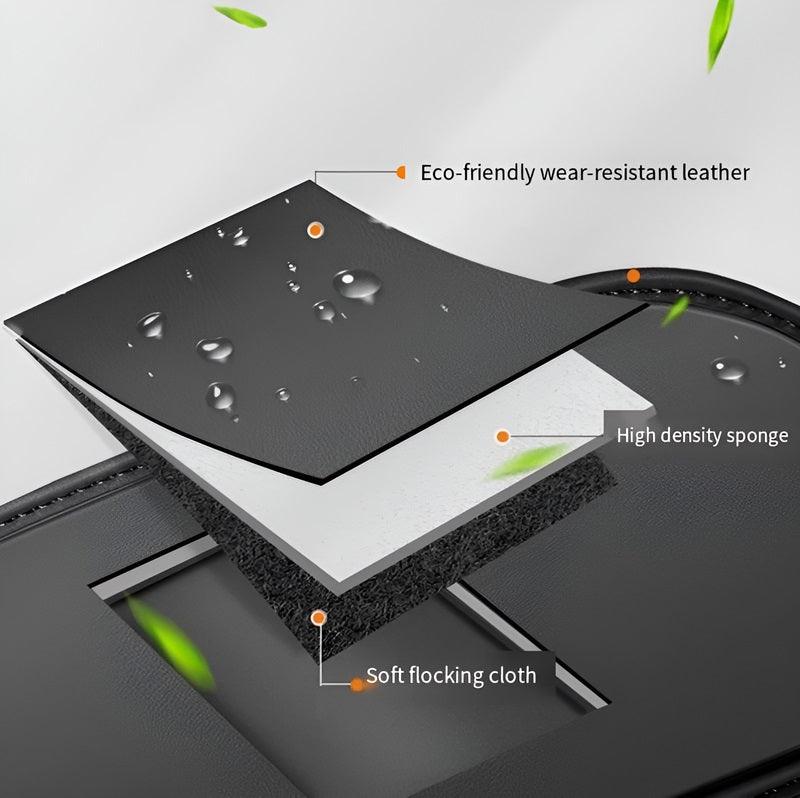 Eco-friendly wear-resistant leather

High density sponge

Soft flocking cloth