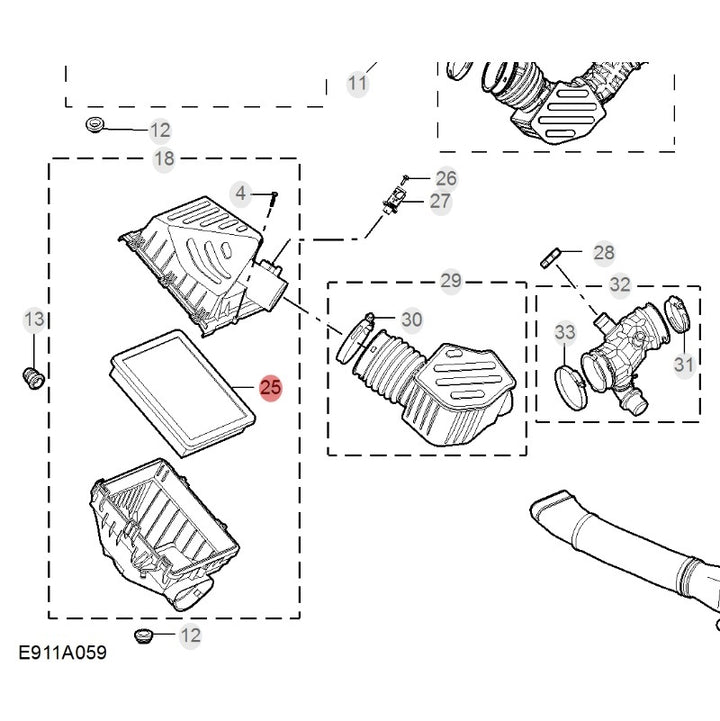 11

12

18

4

26

27

28

29

32

13

30

33

31

25

12

E911A059