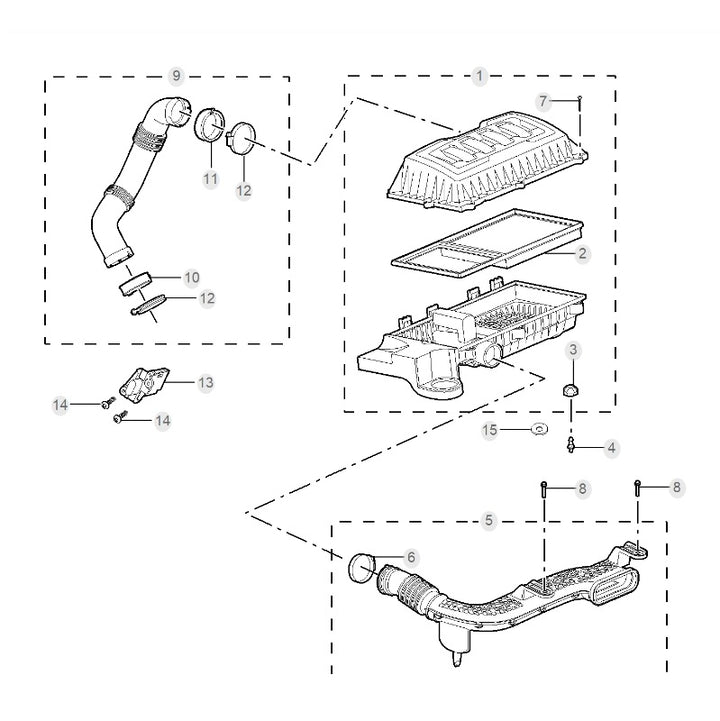 9
1
7
11
12
2
10
12
3
13
14
14
15
4
8
8
5
6