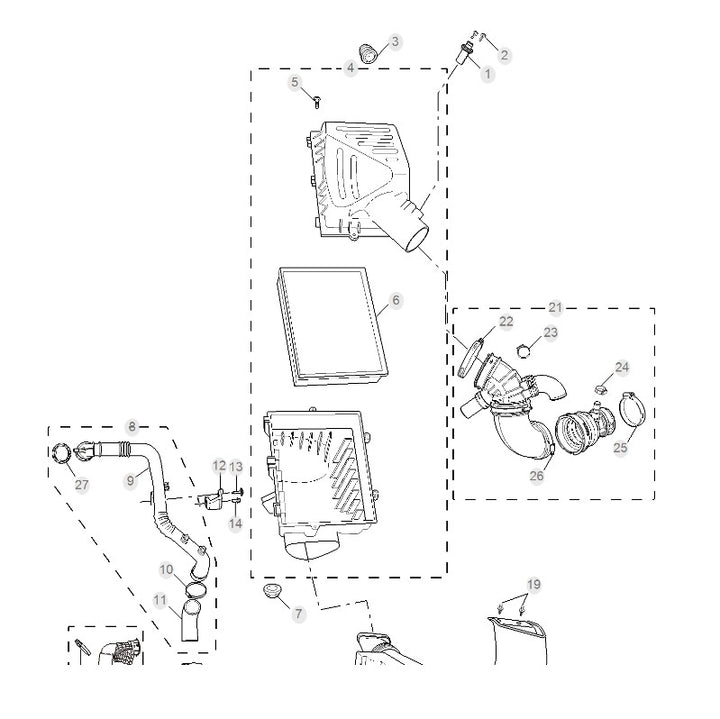 3
2
4
1
5
6
21
22
23
24
25
26
8
27
9
12
13
14
10
11
7
19